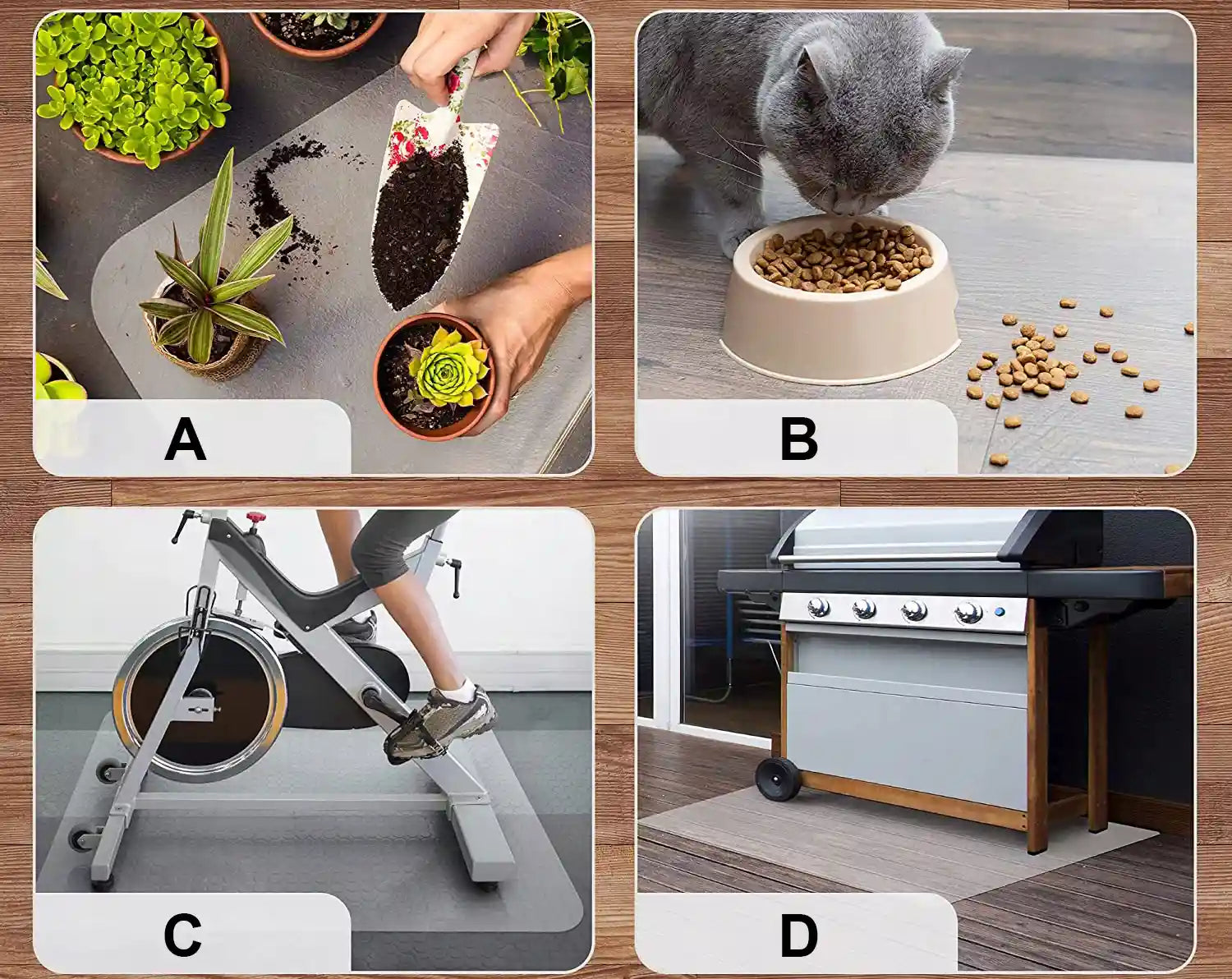 A

B

C

D