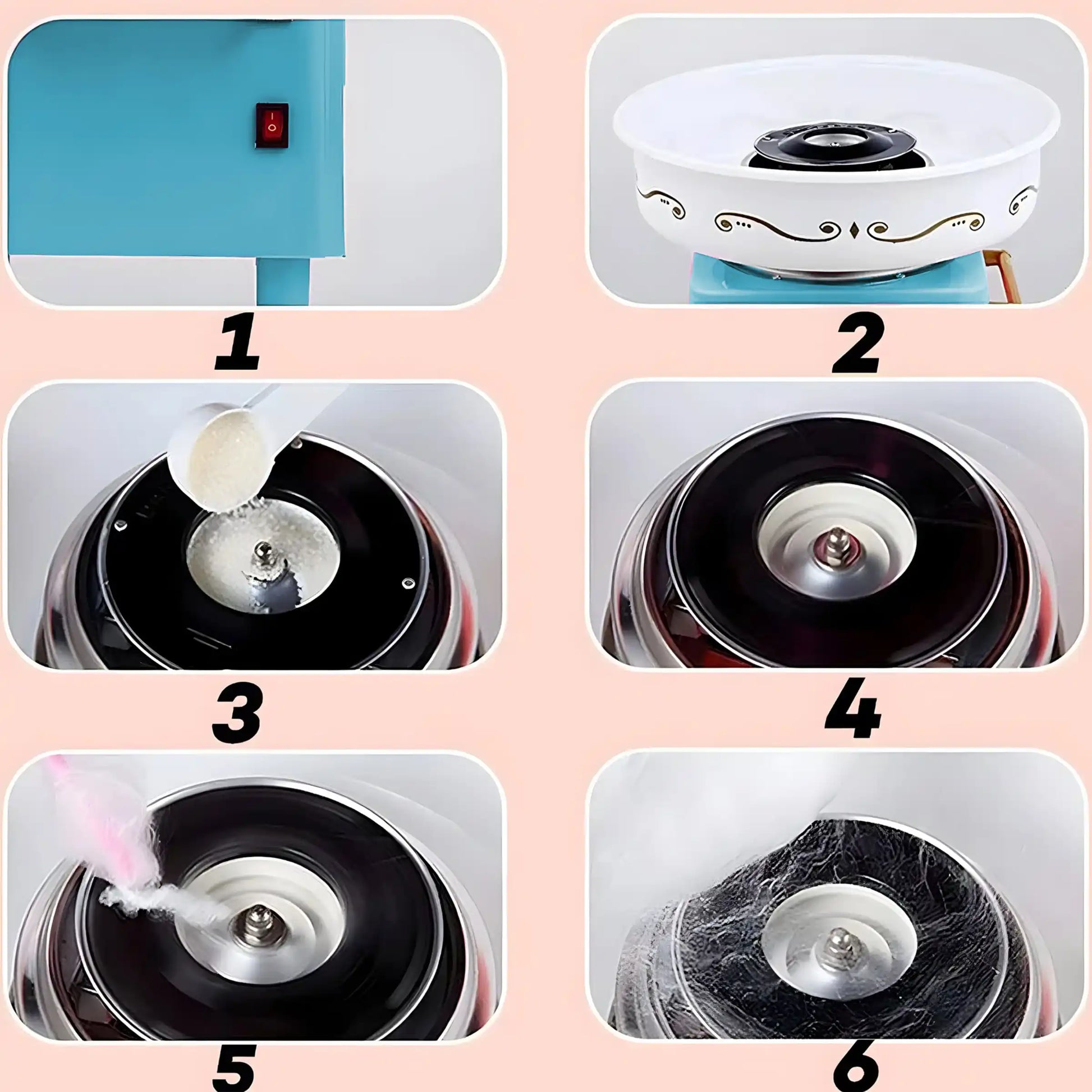 1

2

3

4

5

6