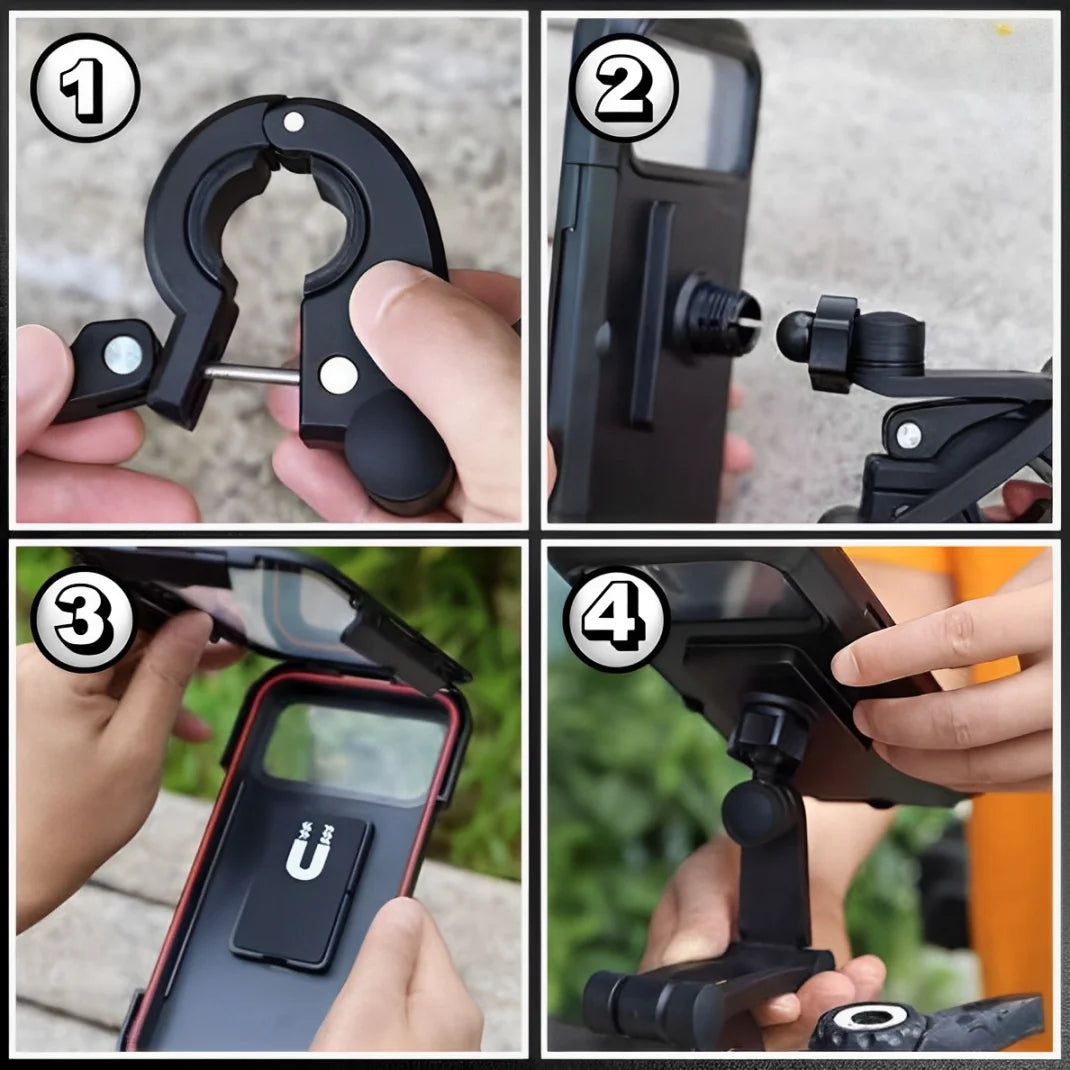 1

2

3

4