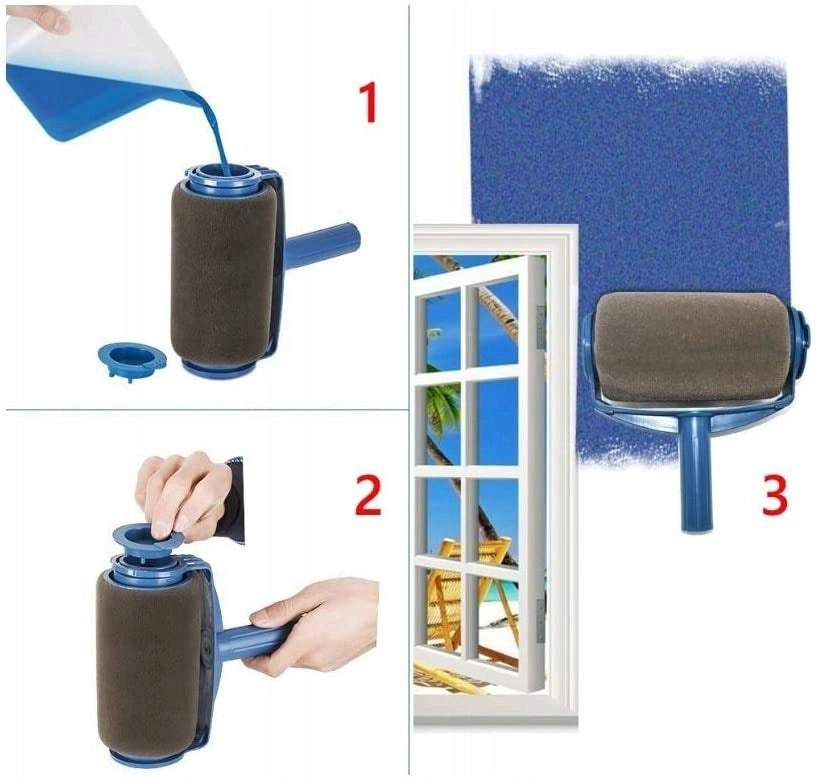 1

2

3