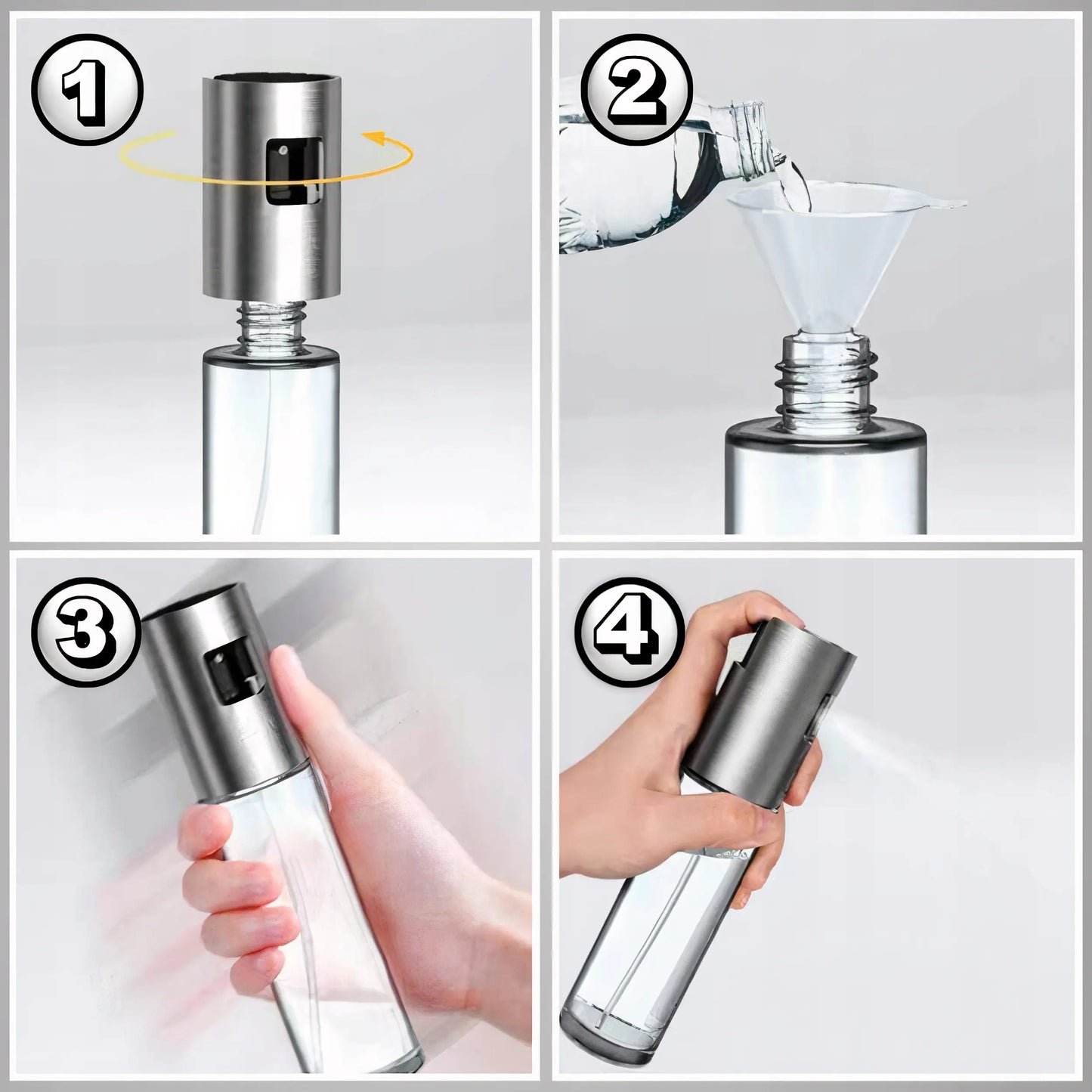 1

2

3

4