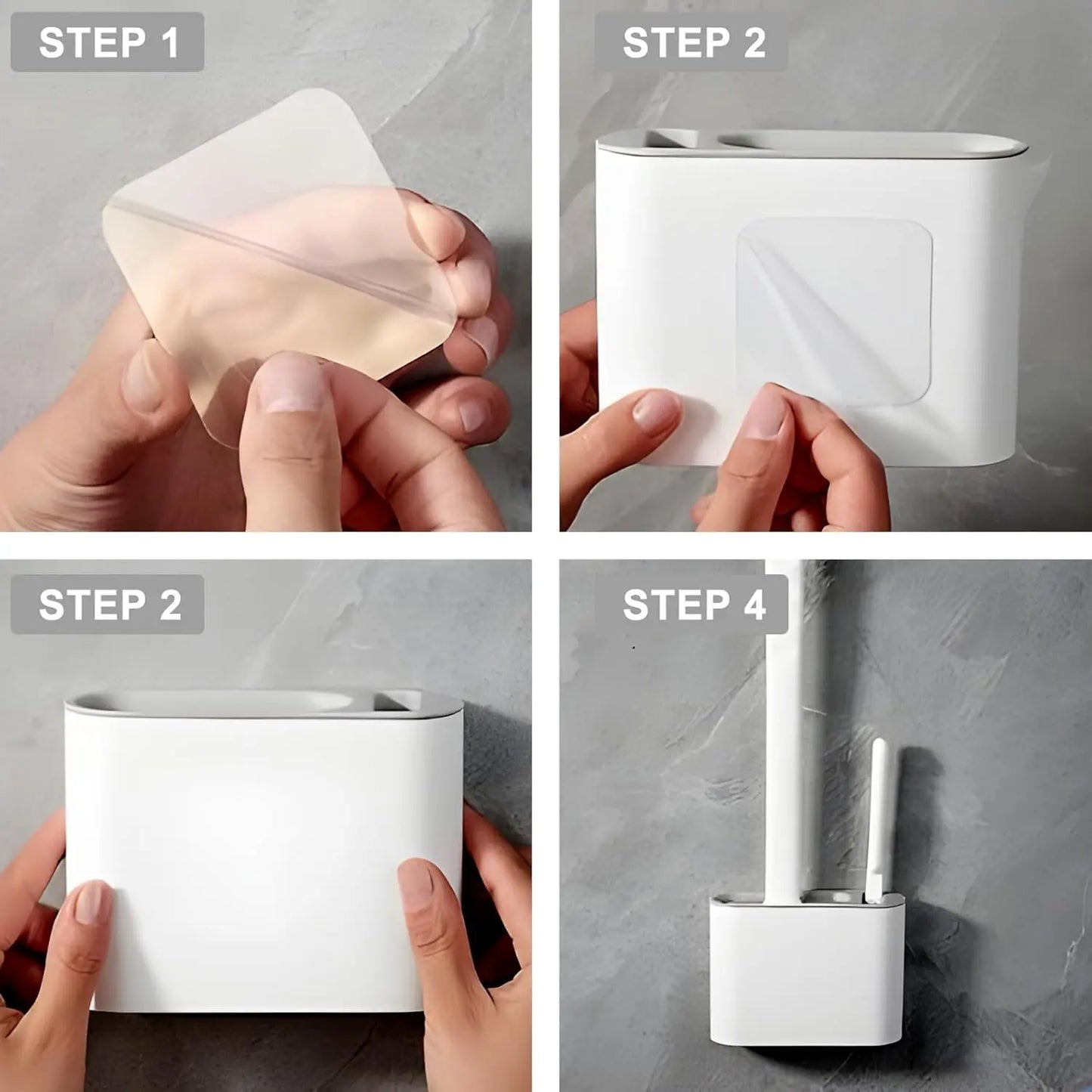 STEP 1

STEP 2

STEP 2

STEP 4