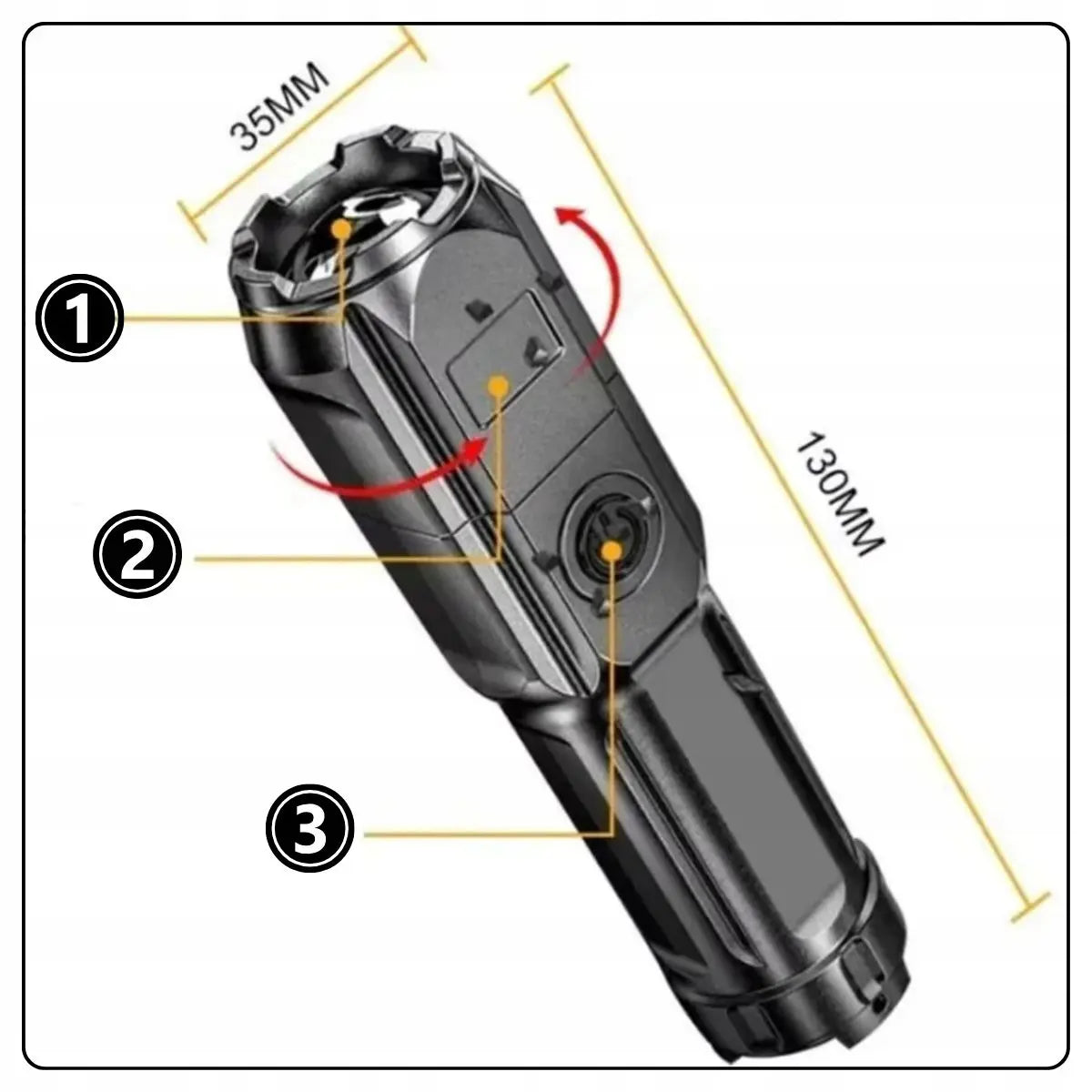 35MM

130MM

1

2

3