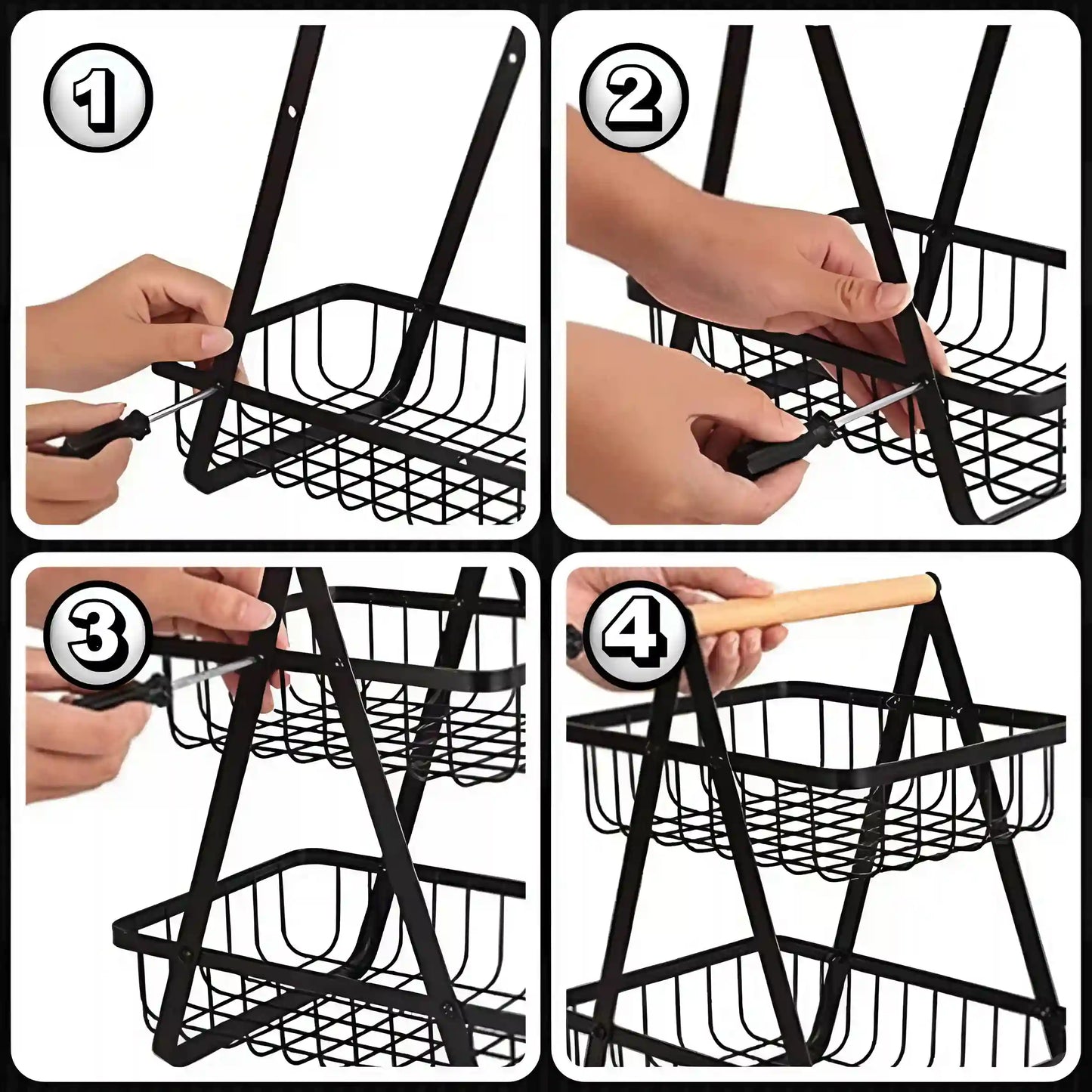 1

2

3

4