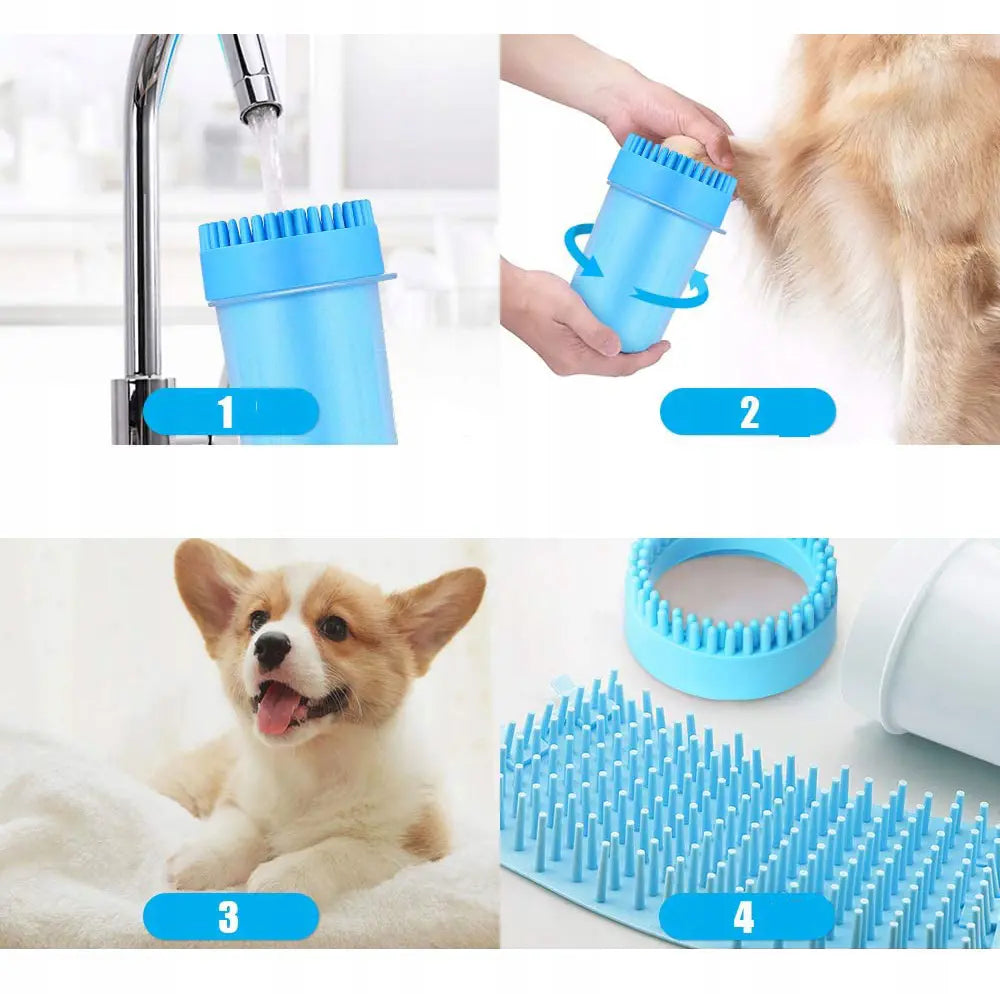 1

2

3

4