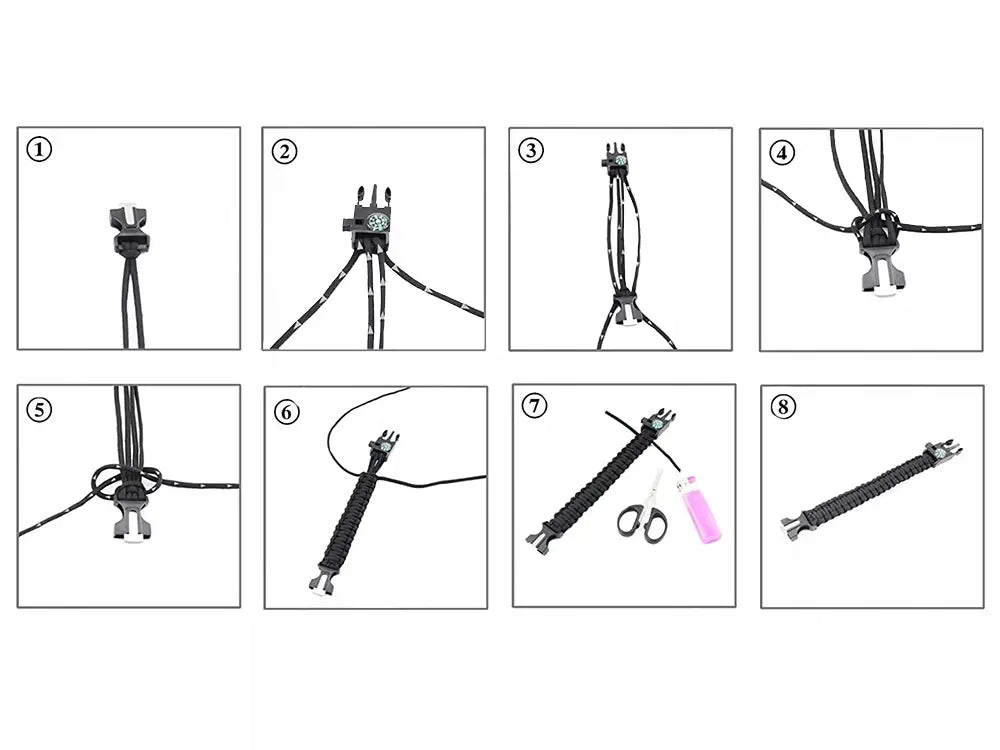 ①
②
③
④
⑤
⑥
⑦
⑧